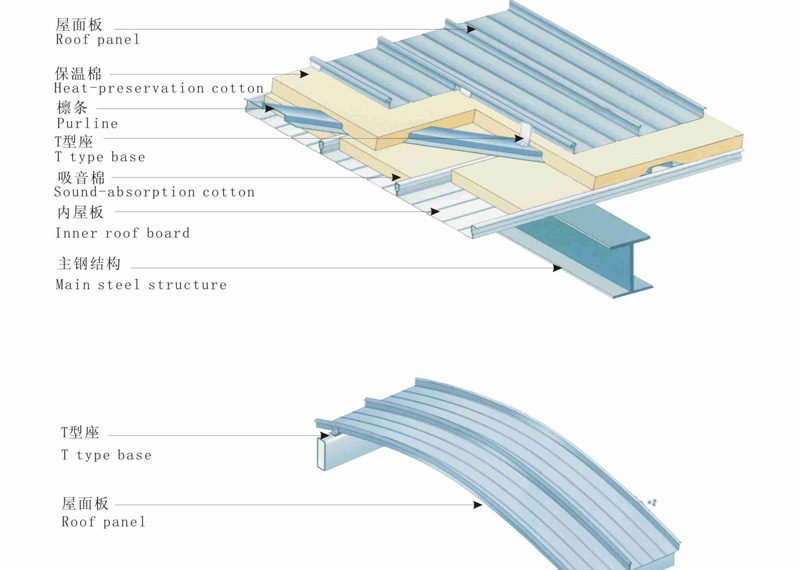 屋面板
Roof panel

保温棉
Heat-preservation cotton

檩条
Purline

T型座
T type base

吸音棉
Sound-absorption cotton

内屋板
Inner roof board

主钢结构
Main steel structure

T型座
T type base

屋面板
Roof panel